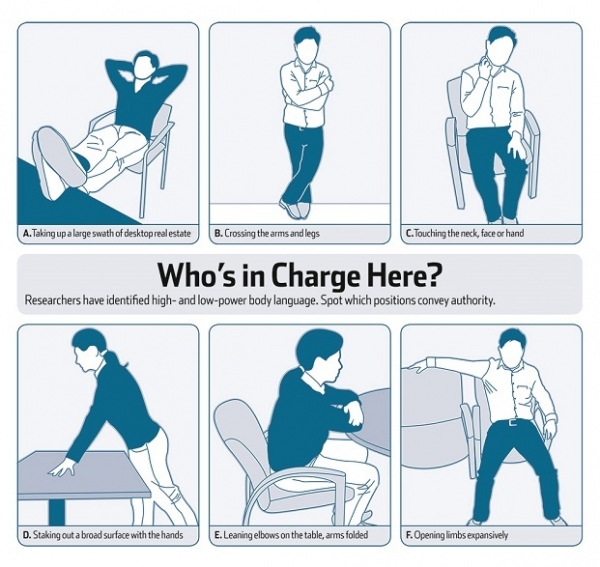 A. Taking up a large swath of desktop real estate

B. Crossing the arms and legs

C. Touching the neck, face or hand

Who's in Charge Here?

Researchers have identified high- and low-power body language. Spot which positions convey authority.

D. Staking out a broad surface with the hands

E. Leaning elbows on the table, arms folded

F. Opening limbs expansively